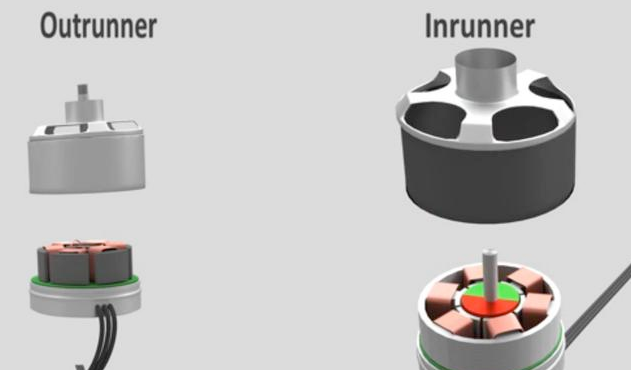 Outrunner

Inrunner